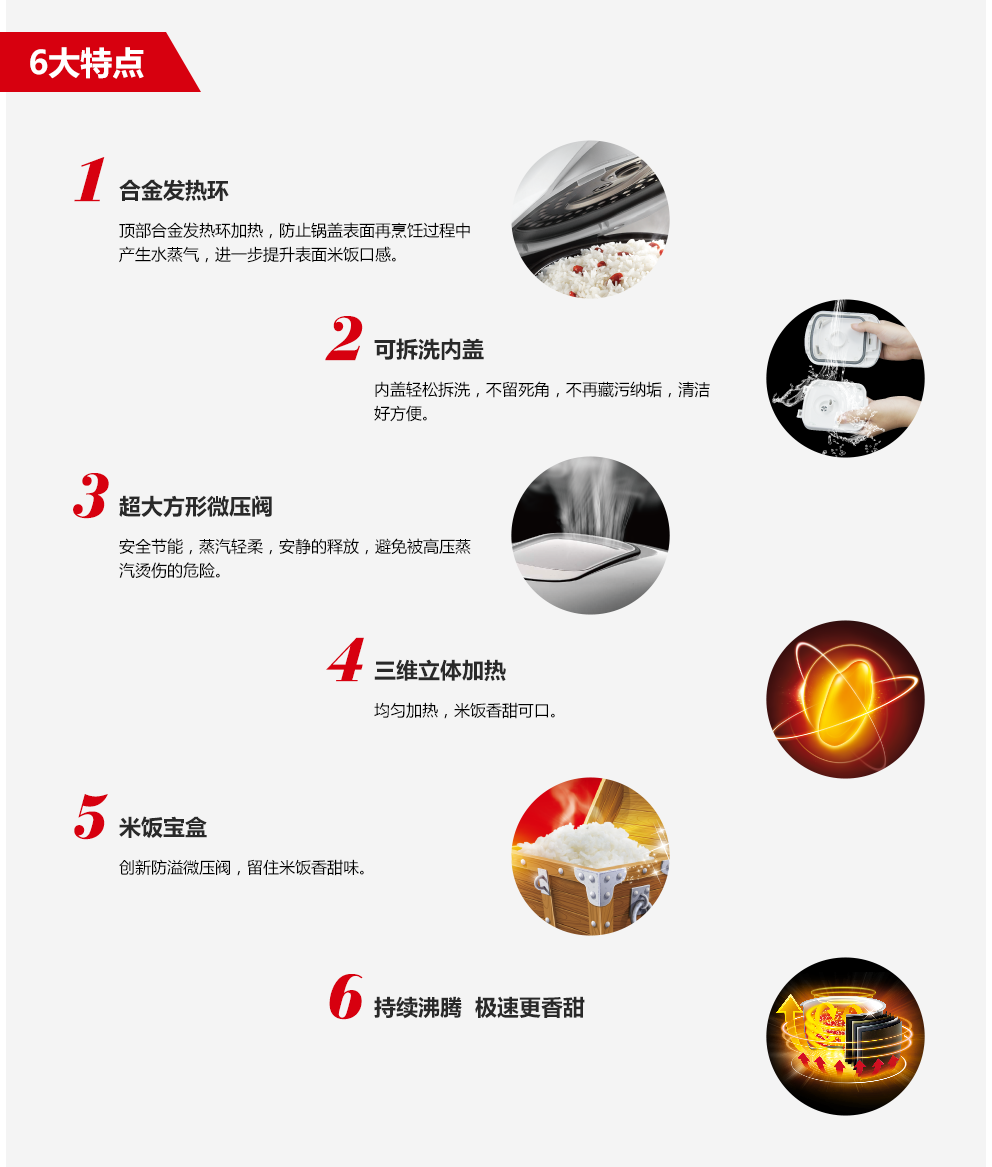 6大特点

1 合金发热环

顶部合金发热环加热，防止锅盖表面再烹饪过程中产生水蒸气，进一步提升表面米饭口感。

2 可拆洗内盖

内盖轻松拆洗，不留死角，不再藏污纳垢，清洁好方便。

3 超大方形微压阀

安全节能，蒸汽轻柔，安静的释放，避免被高压蒸汽烫伤的危险。

4 三维立体加热

均匀加热，米饭香甜可口。

5 米饭宝盒

创新防溢微压阀，留住米饭香甜味。

6 持续沸腾 极速更香甜