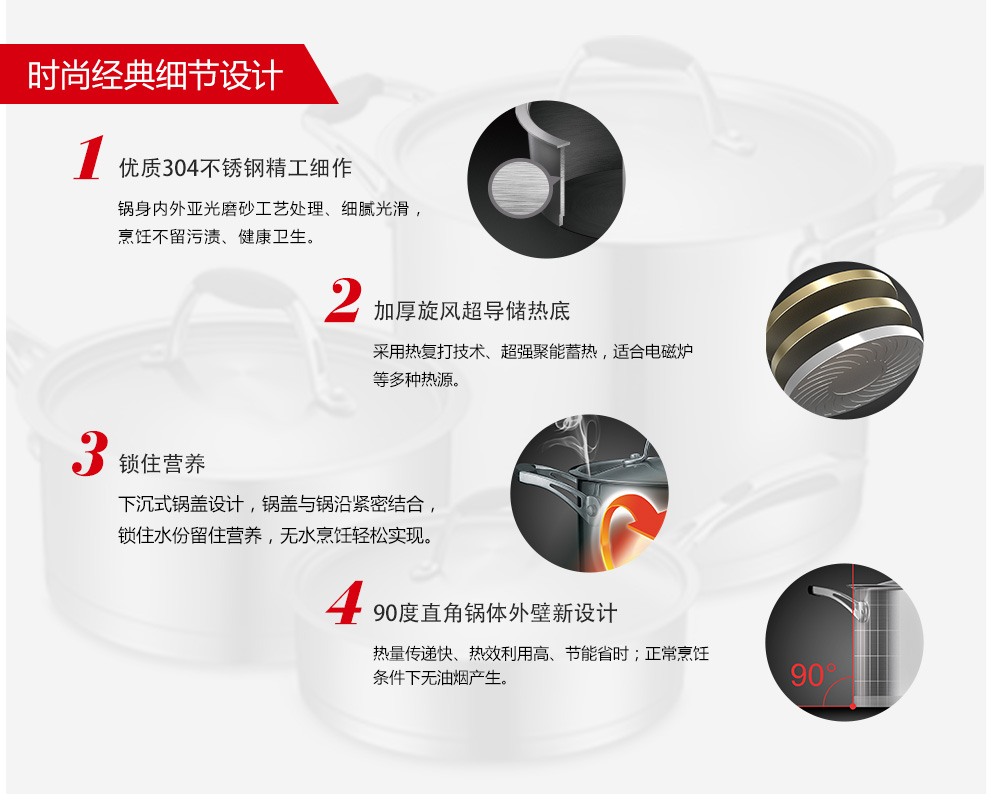 时尚经典细节设计

1 优质304不锈钢精工细作

锅身内外亚光磨砂工艺处理、细腻光滑，烹饪不留污渍、健康卫生。

2 加厚旋风超导储热底

采用热复打技术、超强聚能蓄热，适合电磁炉等多种热源。

3 锁住营养

下沉式锅盖设计，锅盖与锅沿紧密结合，锁住水份留住营养，无水烹饪轻松实现。

4 90度直角锅体外壁新设计

热量传递快、热效利用高、节能省时；正常烹饪条件下无油烟产生。

90°