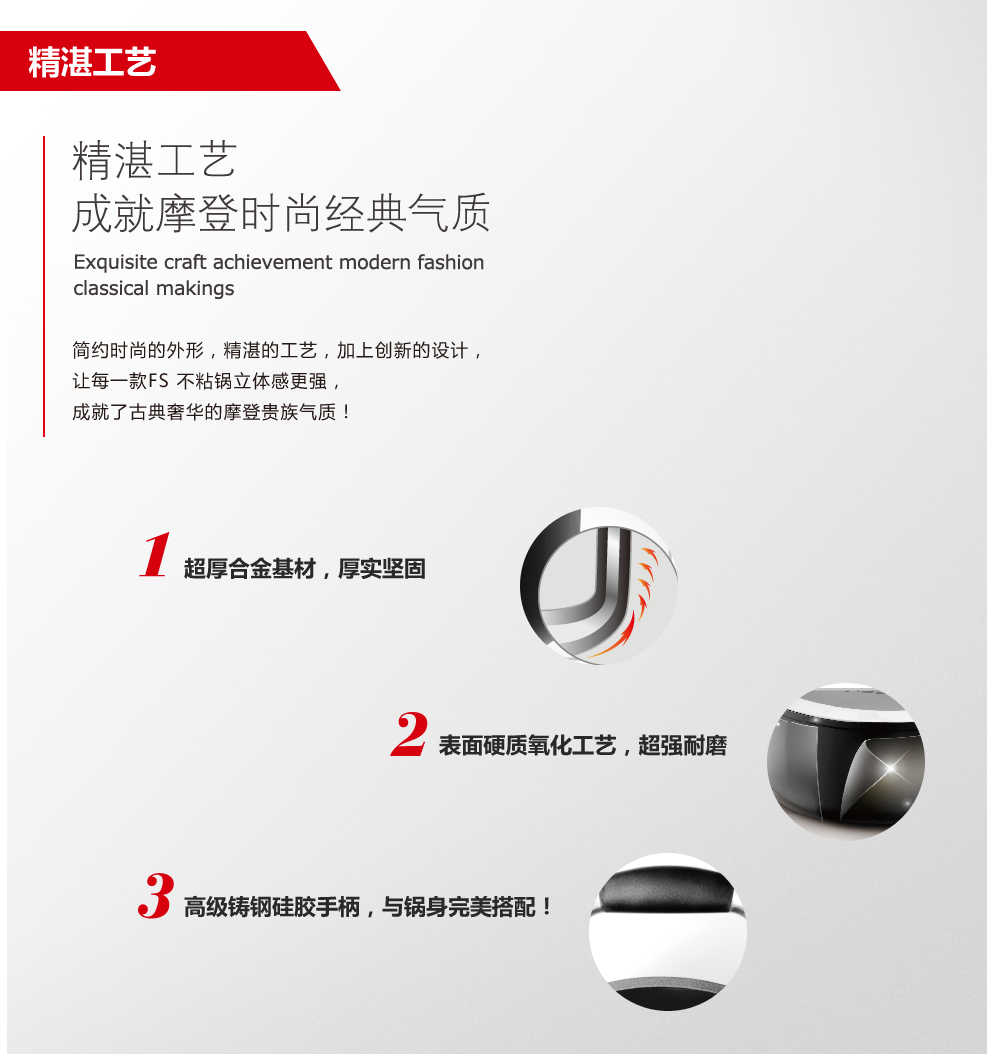 精湛工艺

精湛工艺
成就摩登时尚经典气质

Exquisite craft achievement modern fashion classical makings

简约时尚的外形，精湛的工艺，加上创新的设计，
让每一款FS 不粘锅立体感更强，
成就了古典奢华的摩登贵族气质！

1 超厚合金基材，厚实坚固

2 表面硬质氧化工艺，超强耐磨

3 高级铸钢硅胶手柄，与锅身完美搭配！